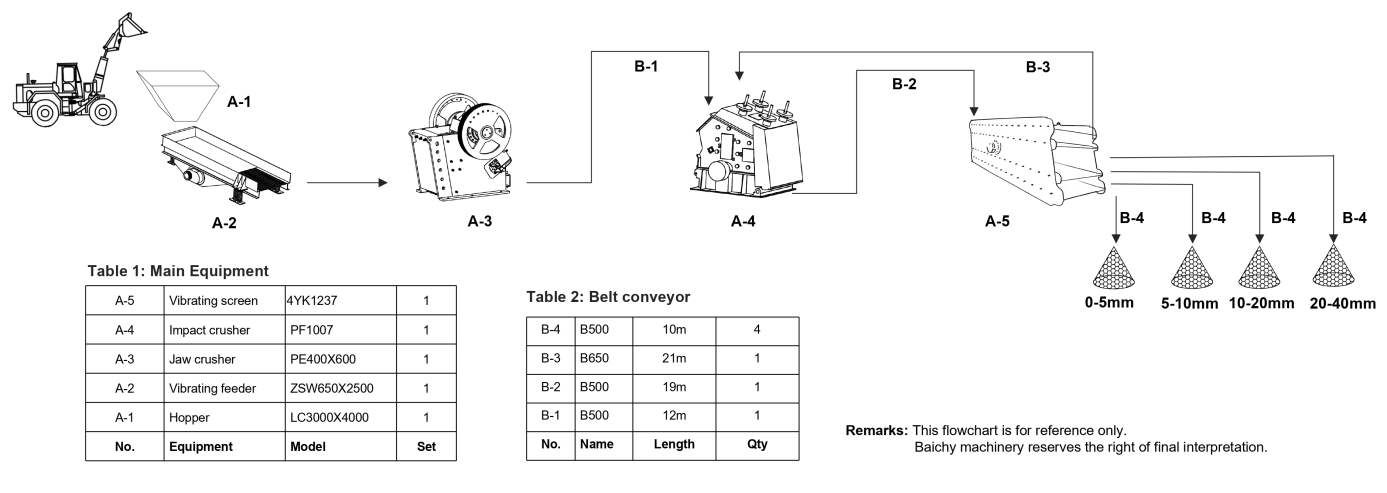 A-1

A-2

A-3

B-1

A-4

B-2

B-3

A-5

B-4

B-4

B-4

B-4

0-5mm

5-10mm

10-20mm

20-40mm

Table 1: Main Equipment

| A-5 | Vibrating screen | 4YK1237 | 1 |
|---|---|---|---|
| A-4 | Impact crusher | PF1007 | 1 |
| A-3 | Jaw crusher | PE400X600 | 1 |
| A-2 | Vibrating feeder | ZSW650X2500 | 1 |
| A-1 | Hopper | LC3000X4000 | 1 |
| No. | Equipment | Model | Set |

Table 2: Belt conveyor

| B-4 | B500 | 10m | 4 |
|---|---|---|---|
| B-3 | B650 | 21m | 1 |
| B-2 | B500 | 19m | 1 |
| B-1 | B500 | 12m | 1 |
| No. | Name | Length | Qty |

Remarks: This flowchart is for reference only.
Baichy machinery reserves the right of final interpretation.